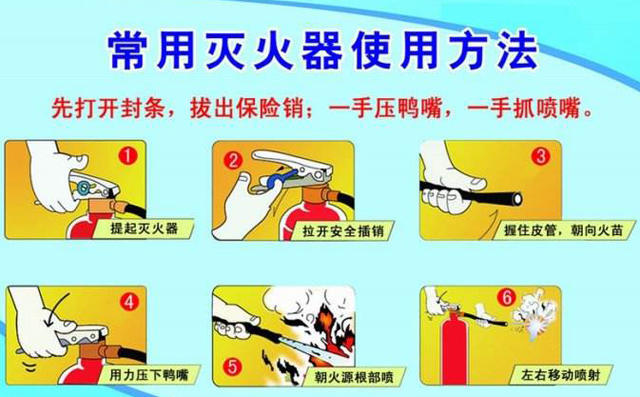 常用灭火器使用方法

先打开封条，拔出保险销；一手压鸭嘴，一手抓喷嘴。

1
提起灭火器

2
拉开安全插销

3
握住皮管，朝向火苗

4
用力压下鸭嘴

5
朝火源根部喷

6
左右移动喷射